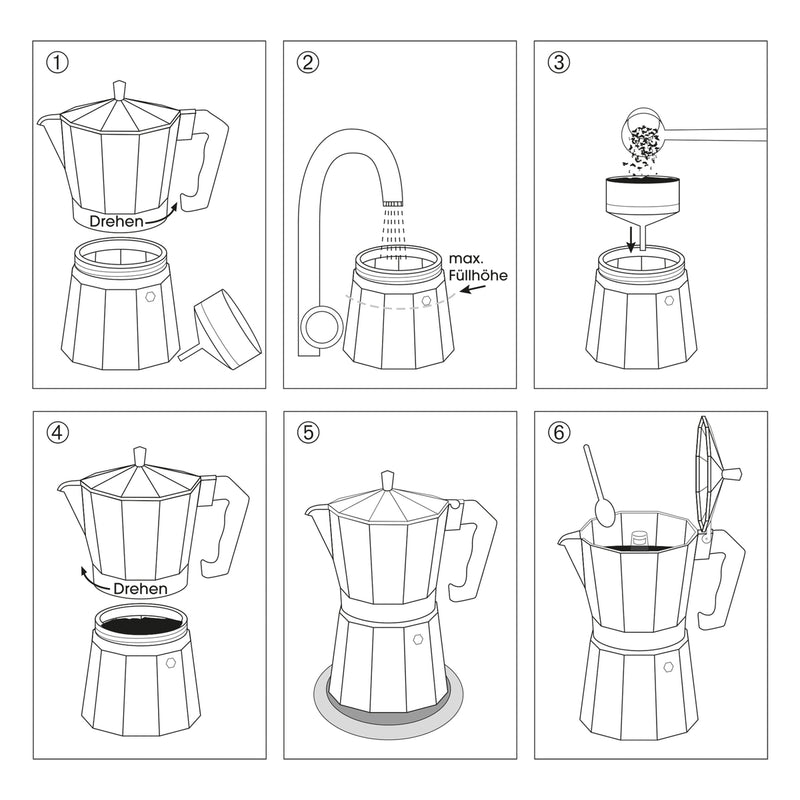 ①
Drehen

②
max.
Füllhöhe

③

④
Drehen

⑤

⑥