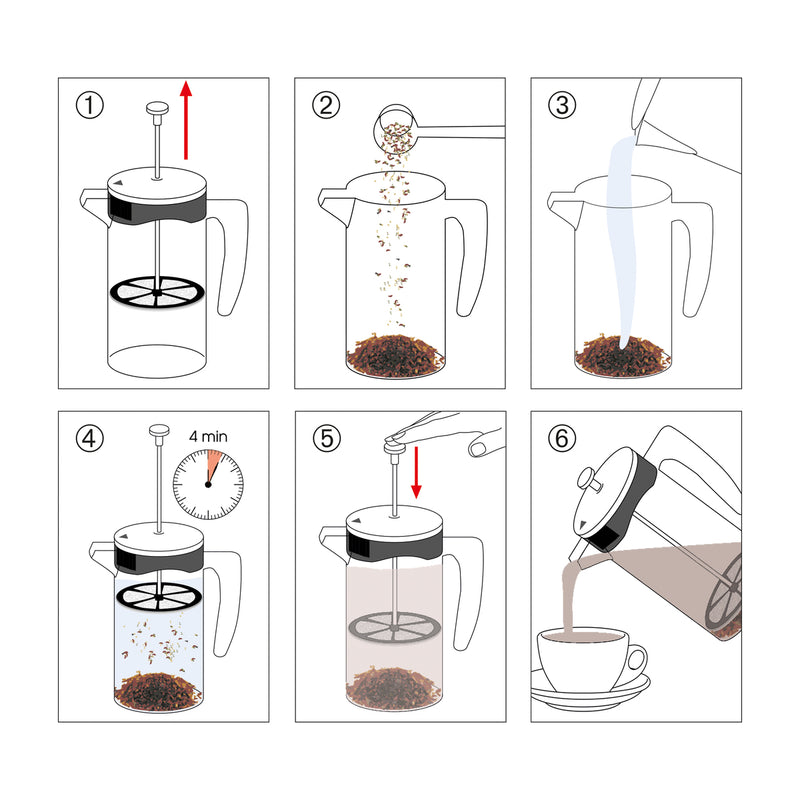 ①

②

③

④ 4 min

⑤

⑥