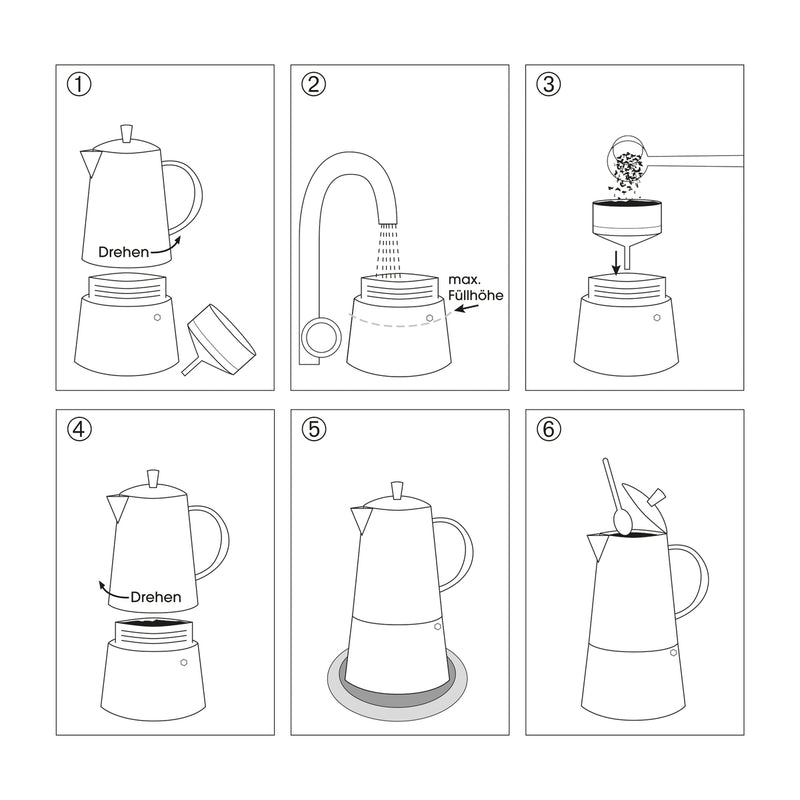 ①

Drehen

②

max. Füllhöhe

③

④

Drehen

⑤

⑥